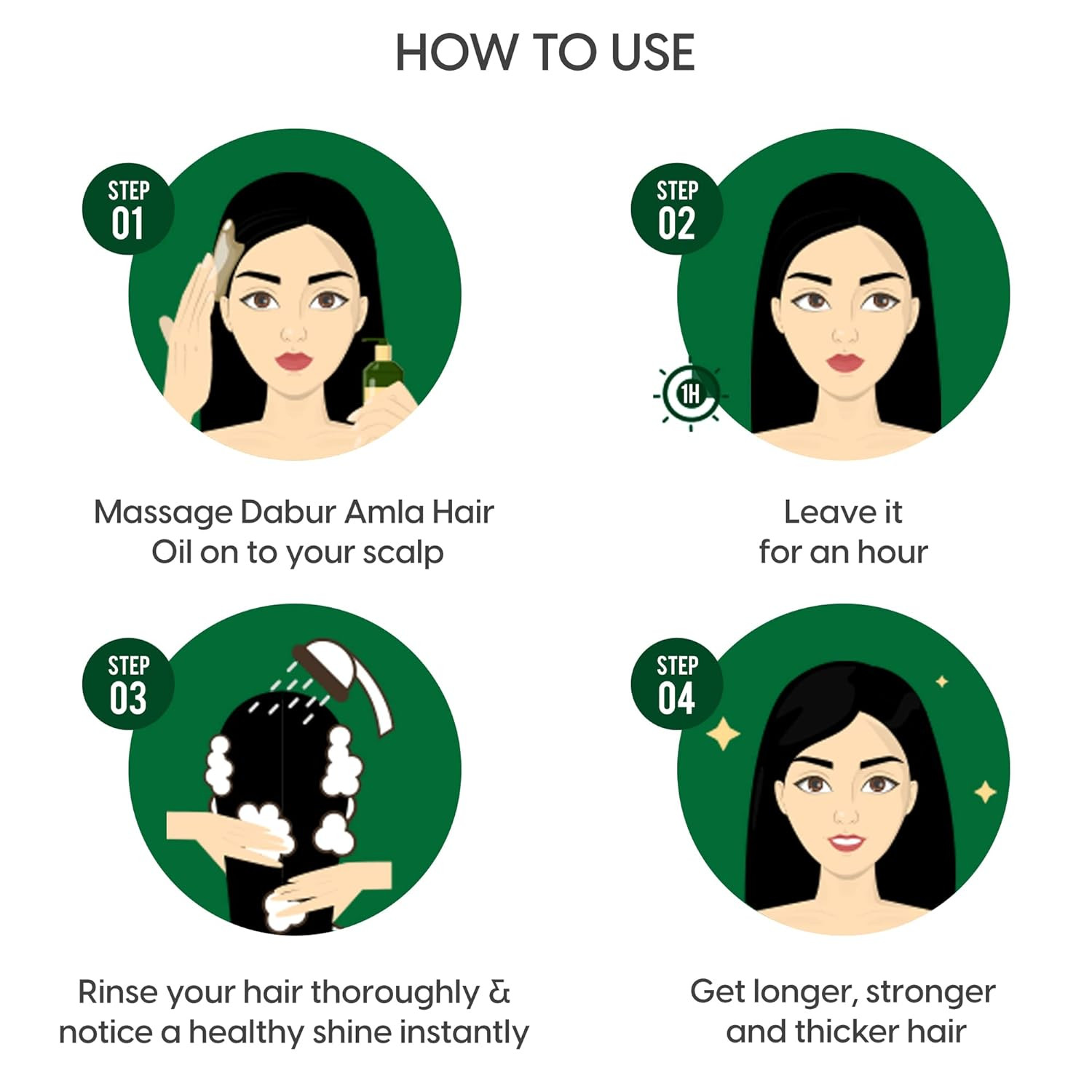 HOW TO USE

STEP 01

Massage Dabur Amla Hair Oil on to your scalp

STEP 02

1H

Leave it for an hour

STEP 03

Rinse your hair thoroughly & notice a healthy shine instantly

STEP 04

Get longer, stronger and thicker hair